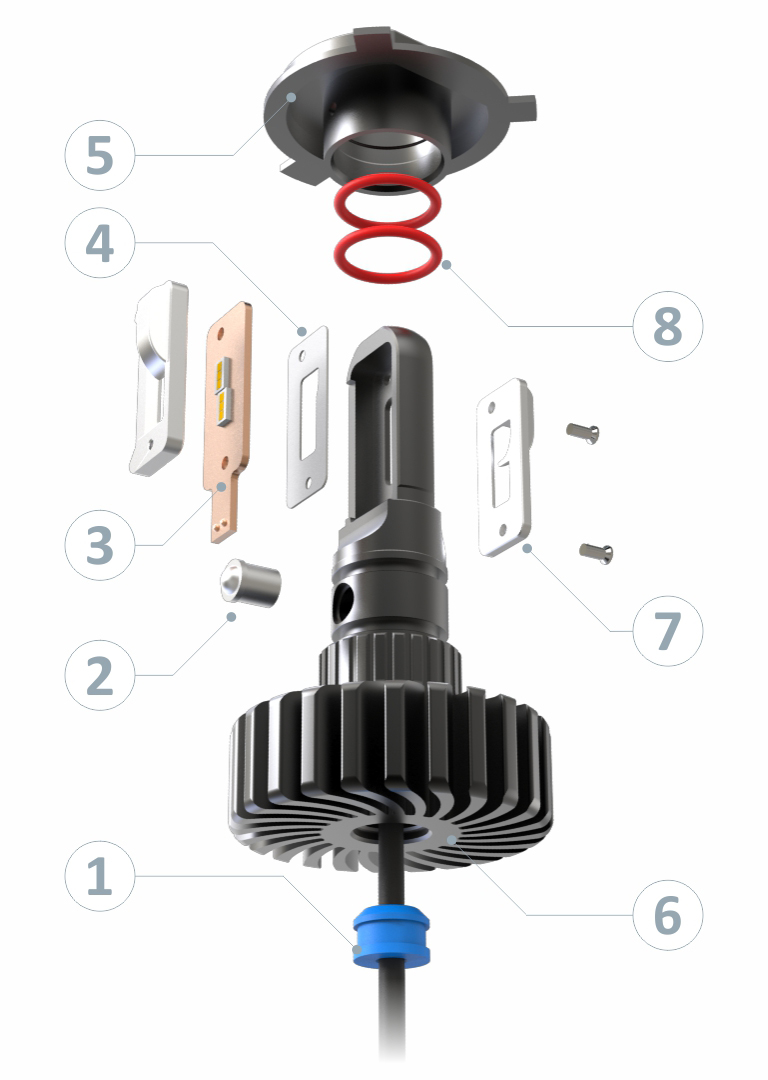 5
4
8
3
7
2
1
6